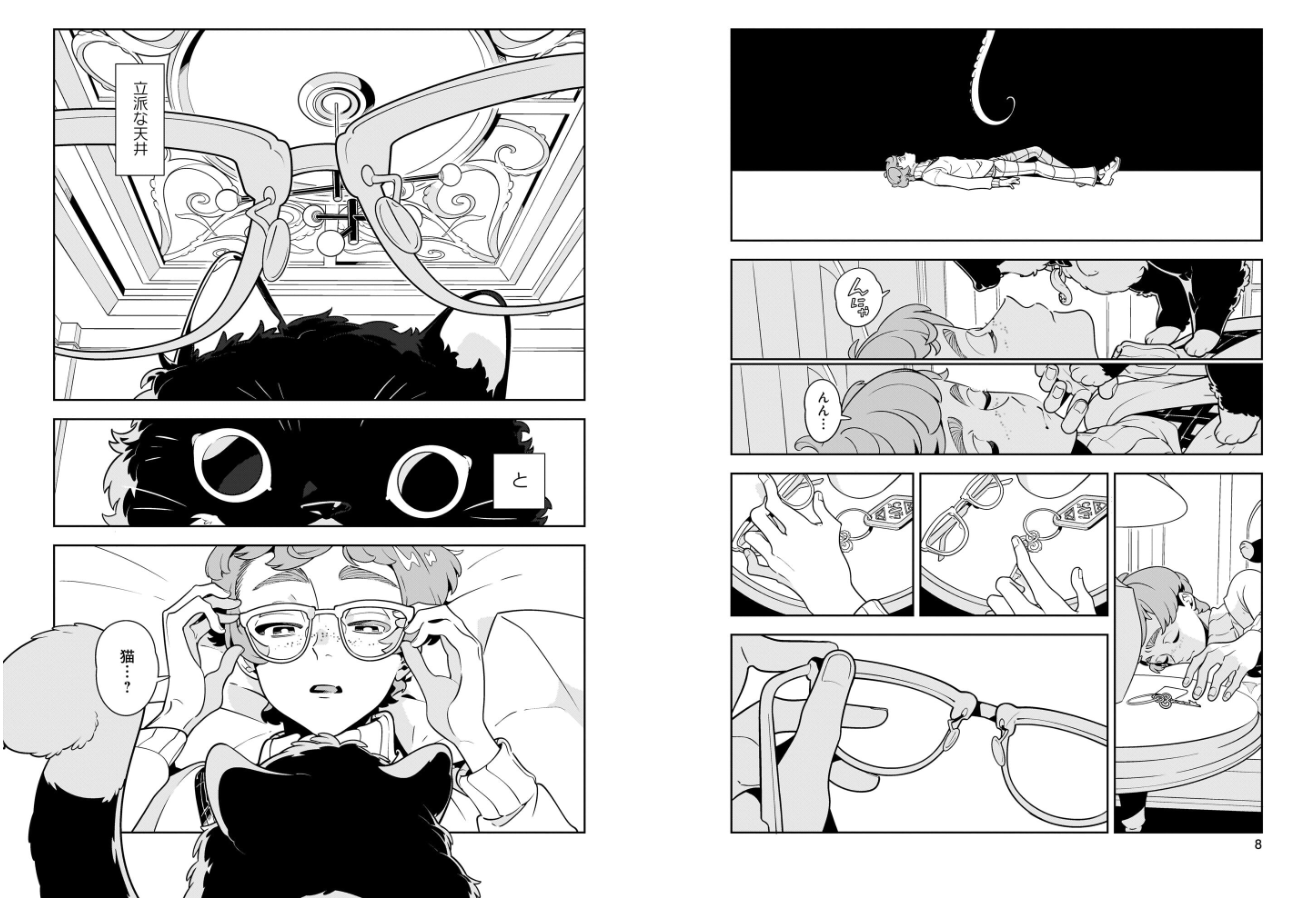 んにゃ

んん…

8

立派な天井

と

猫…?